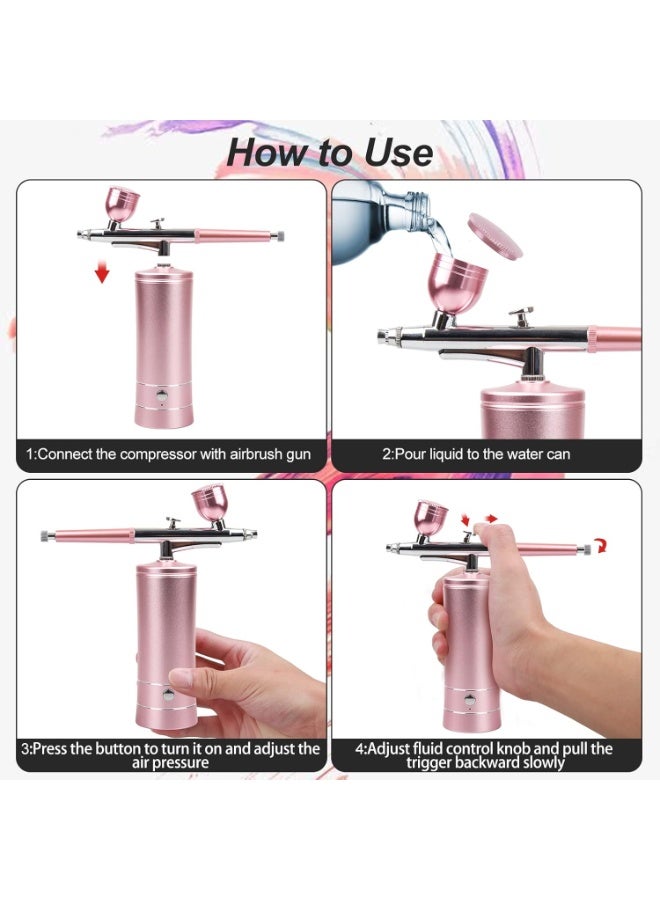 How to Use

1:Connect the compressor with airbrush gun

2:Pour liquid to the water can

3:Press the button to turn it on and adjust the air pressure

4:Adjust fluid control knob and pull the trigger backward slowly